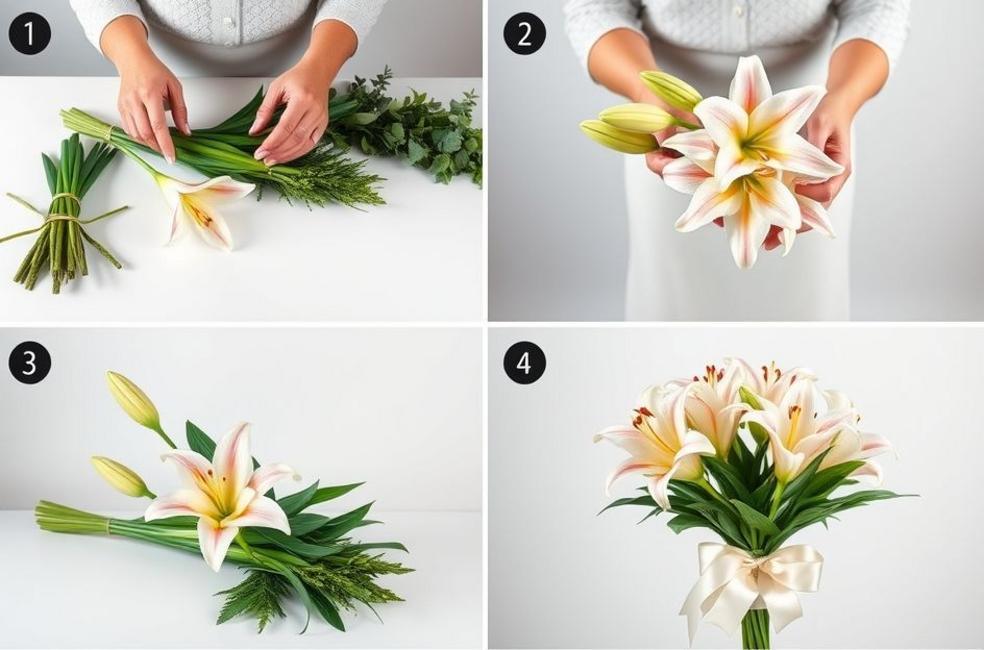 1
2
3
4